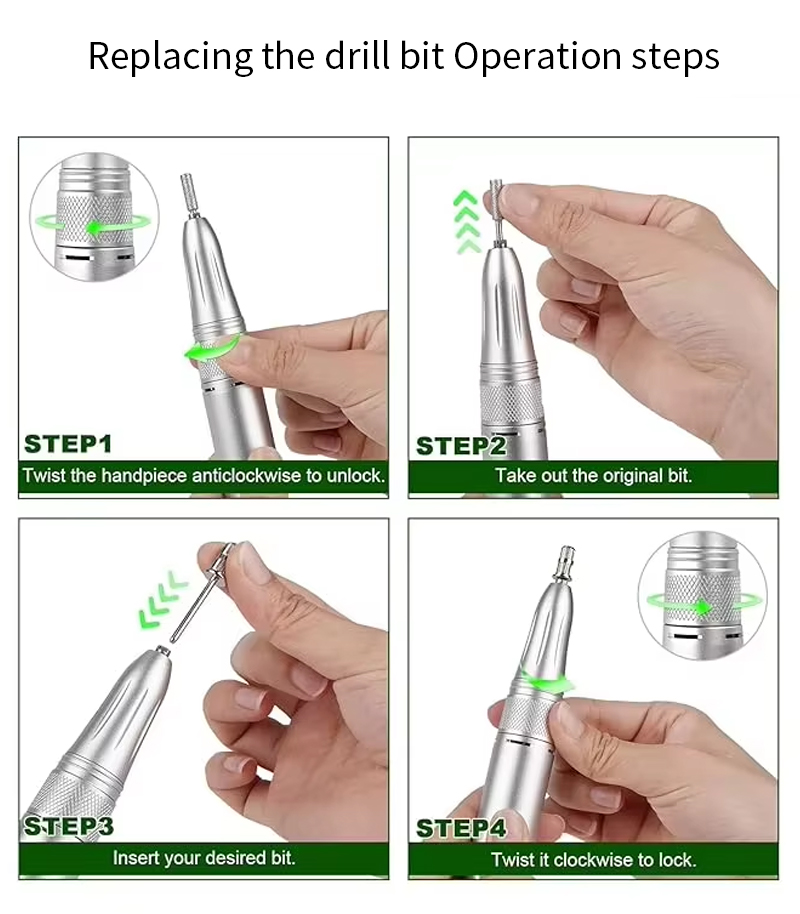 Replacing the drill bit Operation steps

STEP1
Twist the handpiece anticlockwise to unlock.

STEP2
Take out the original bit.

STEP3
Insert your desired bit.

STEP4
Twist it clockwise to lock.