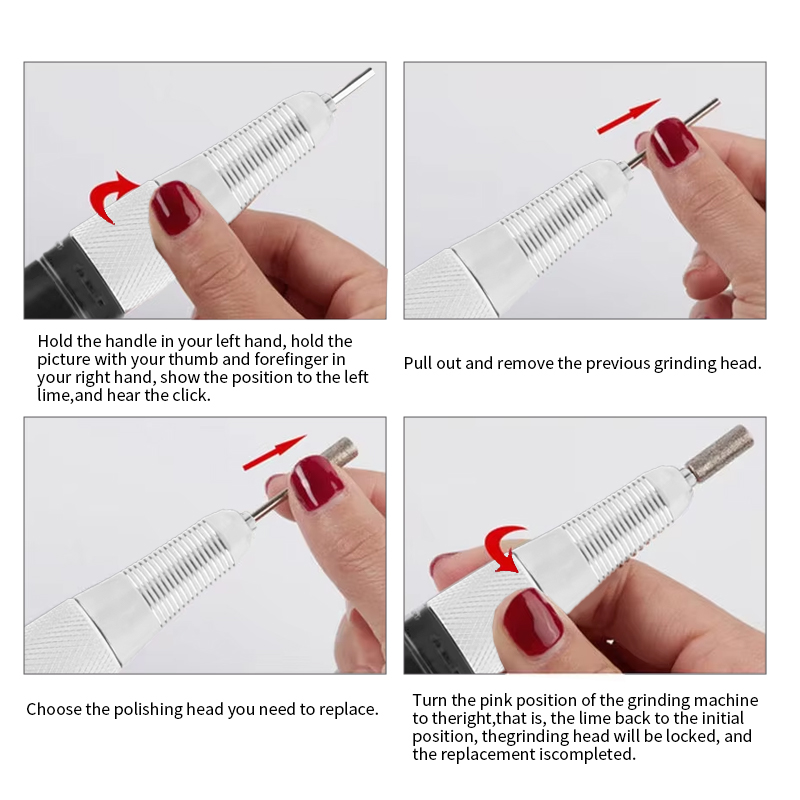 Hold the handle in your left hand, hold the picture with your thumb and forefinger in your right hand, show the position to the left lime,and hear the click.

Pull out and remove the previous grinding head.

Choose the polishing head you need to replace.

Turn the pink position of the grinding machine to theright,that is, the lime back to the initial position, thegrinding head will be locked, and the replacement iscompleted.