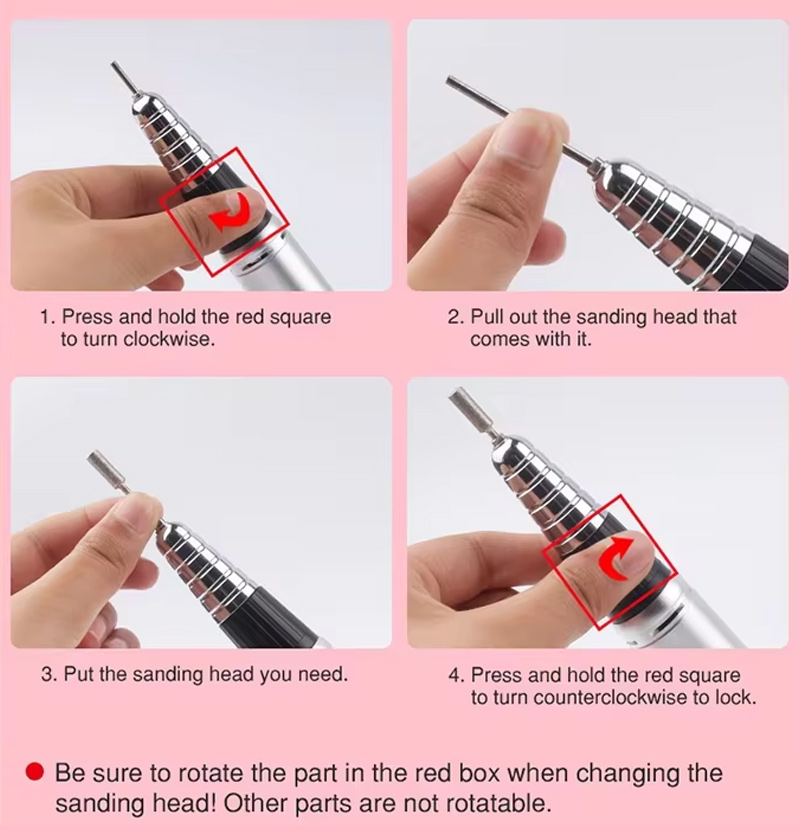 1. Press and hold the red square to turn clockwise.

2. Pull out the sanding head that comes with it.

3. Put the sanding head you need.

4. Press and hold the red square to turn counterclockwise to lock.

● Be sure to rotate the part in the red box when changing the sanding head! Other parts are not rotatable.